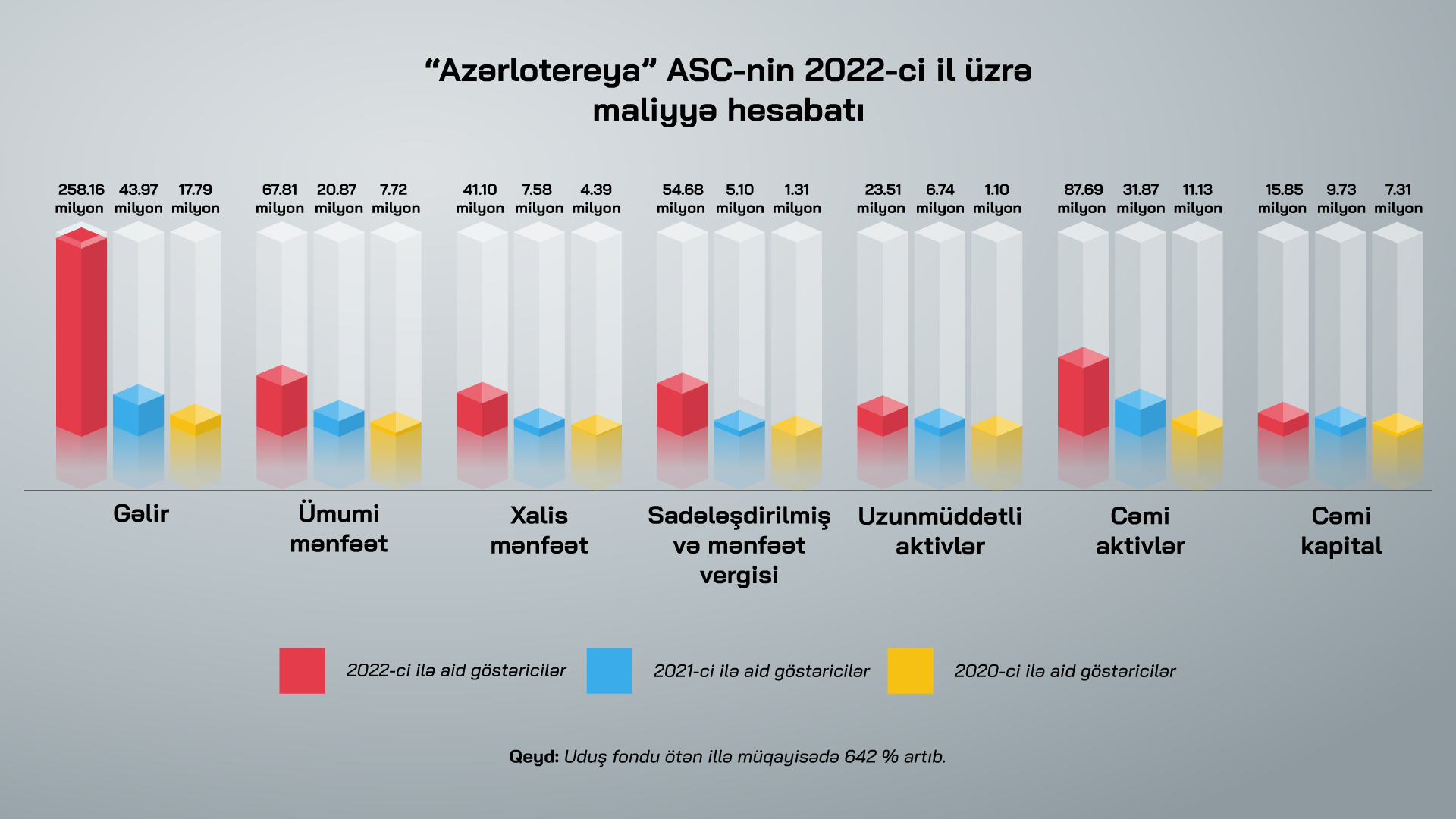 “Azərlotereya” ASC-nin 2022-ci il üzrə maliyyə hesabatı

258.16 milyon
43.97 milyon
17.79 milyon

67.81 milyon
20.87 milyon
7.72 milyon

41.10 milyon
7.58 milyon
4.39 milyon

54.68 milyon
5.10 milyon
1.31 milyon

23.51 milyon
6.74 milyon
1.10 milyon

87.69 milyon
31.87 milyon
11.13 milyon

15.85 milyon
9.73 milyon
7.31 milyon

Gəlir

Ümumi mənfəət

Xalis mənfəət

Sadələşdirilmiş və mənfəət vergisi

Uzunmüddətli aktivlər

Cəmi aktivlər

Cəmi kapital

2022-ci ilə aid göstəricilər
2021-ci ilə aid göstəricilər
2020-ci ilə aid göstəricilər

Qeyd: Uduş fondu ötən illə müqayisədə 642 % artıb.